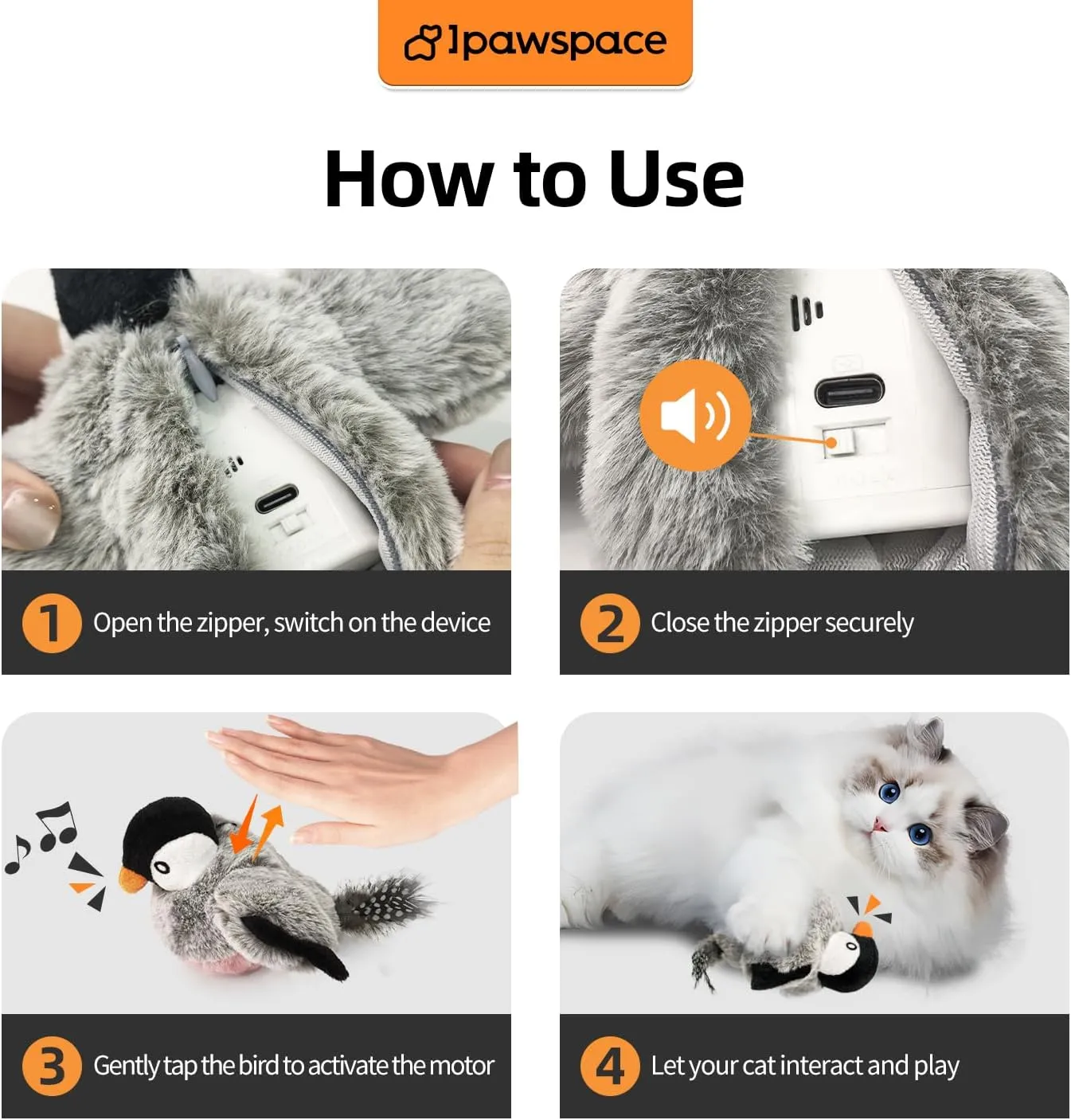 1pawspace

How to Use

1 Open the zipper, switch on the device

2 Close the zipper securely

3 Gently tap the bird to activate the motor

4 Let your cat interact and play